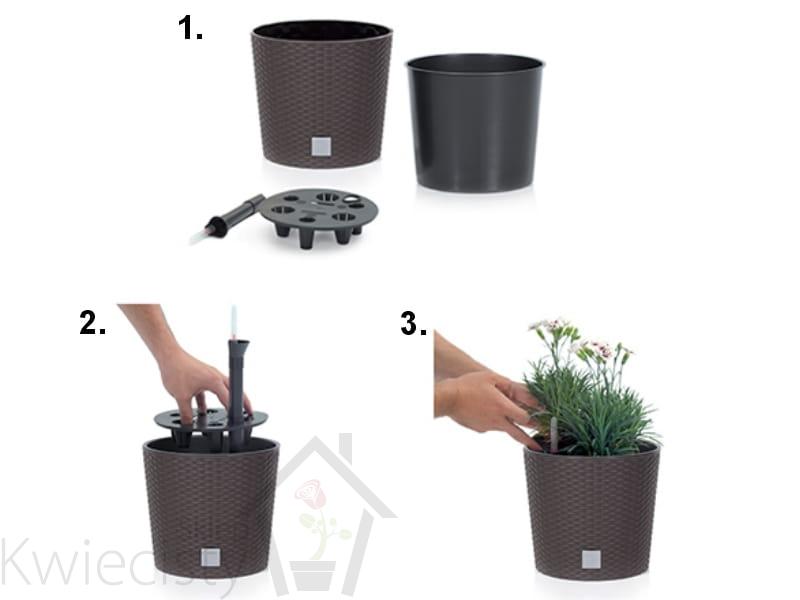 1.

2.

3.

Kwiecisty