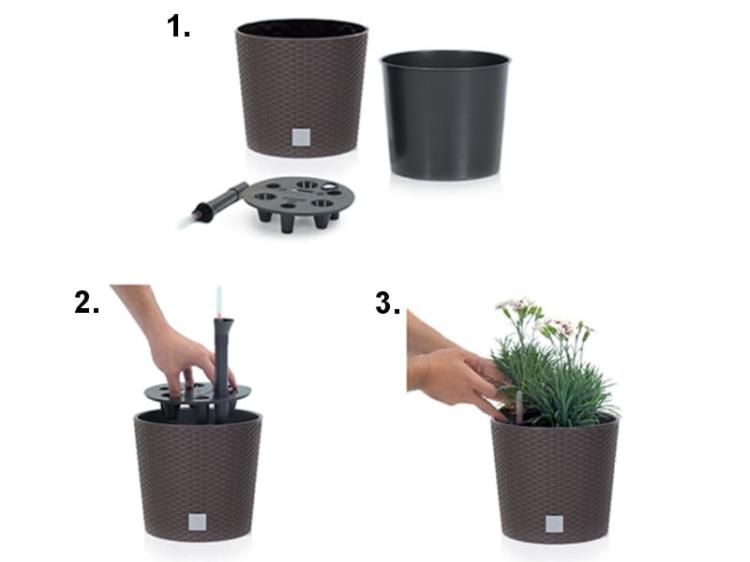 1.

2.

3.