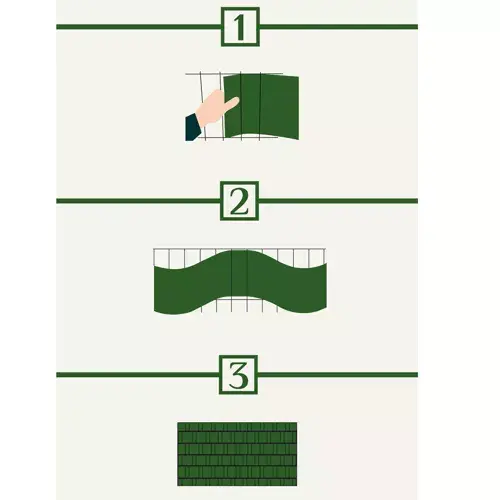 1

2

3